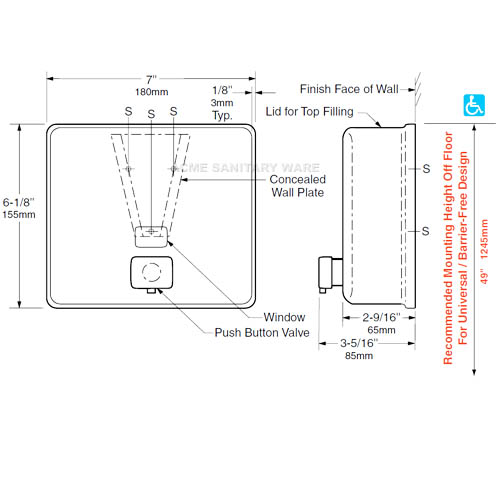 7"
180mm

1/8"
3mm
Typ.

Finish Face of Wall

Lid for Top Filling

S S S

CME SANITARY WARE

Concealed
Wall Plate

6-1/8"
155mm

S

S

Window

Push Button Valve

2-9/16"
65mm

3-5/16"
85mm

Recommended Mounting Height Off Floor
For Universal / Barrier-Free Design

49" 1245mm